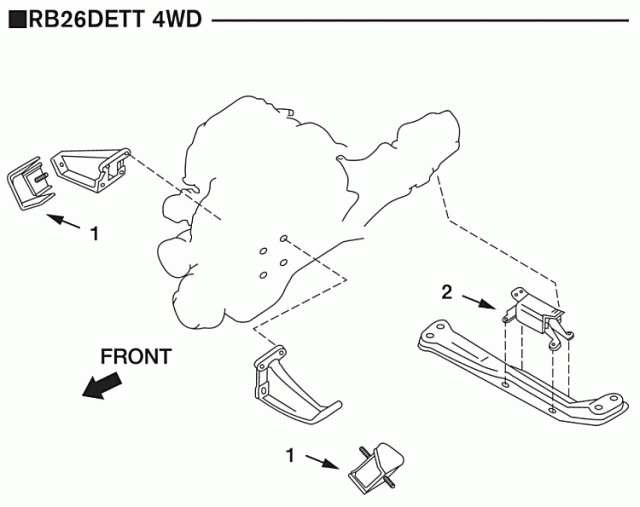 ■RB26DETT 4WD

1

2

FRONT

1