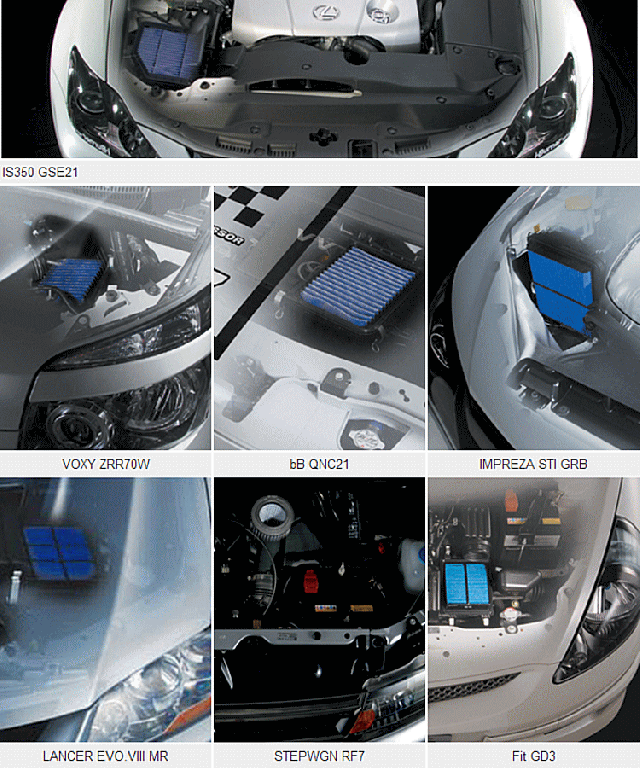 IS350 GSE21

VOXY ZRR70W

bB QNC21

IMPREZA STI GRB

LANCER EVO.VIII MR

STEPWGN RF7

Fit GD3