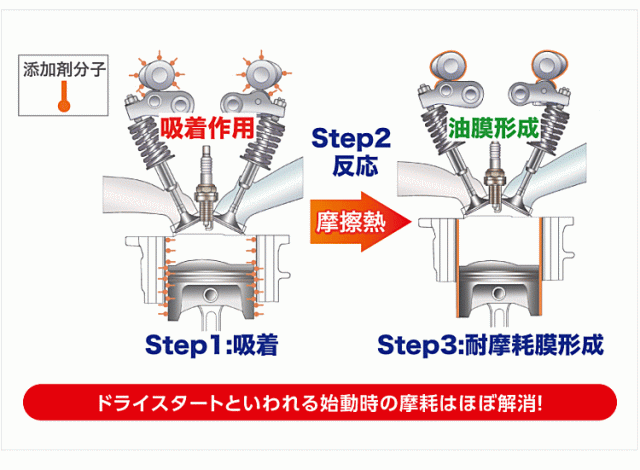 添加剤分子

吸着作用

Step2
反応

摩擦熱

油膜形成

Step1:吸着

Step3:耐摩耗膜形成

ドライスタートといわれる始動時の摩耗はほぼ解消!