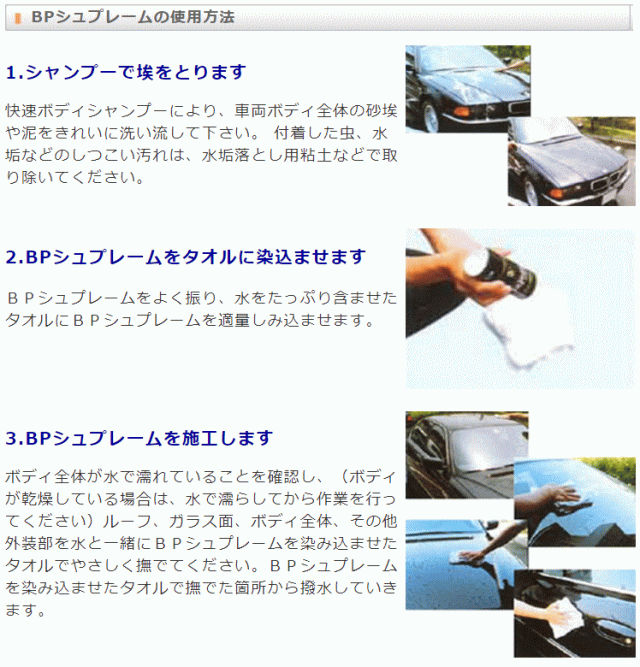 BPシュプレームの使用方法

1.シャンプーで埃をとります

快速ボディシャンプーにより、車両ボディ全体の砂埃や泥をきれいに洗い流して下さい。 付着した虫、水垢などのしつこい汚れは、水垢落とし用粘土などで取り除いてください。

2.BPシュプレームをタオルに染込ませます

ＢＰシュプレームをよく振り、水をたっぷり含ませたタオルにＢＰシュプレームを適量しみ込ませます。

3.BPシュプレームを施工します

ボディ全体が水で濡れていることを確認し、（ボディが乾燥している場合は、水で濡らしてから作業を行ってください）ルーフ、ガラス面、ボディ全体、その他外装部を水と一緒にＢＰシュプレームを染み込ませたタオルでやさしく撫でてください。ＢＰシュプレームを染み込ませたタオルで撫でた箇所から撥水していきます。