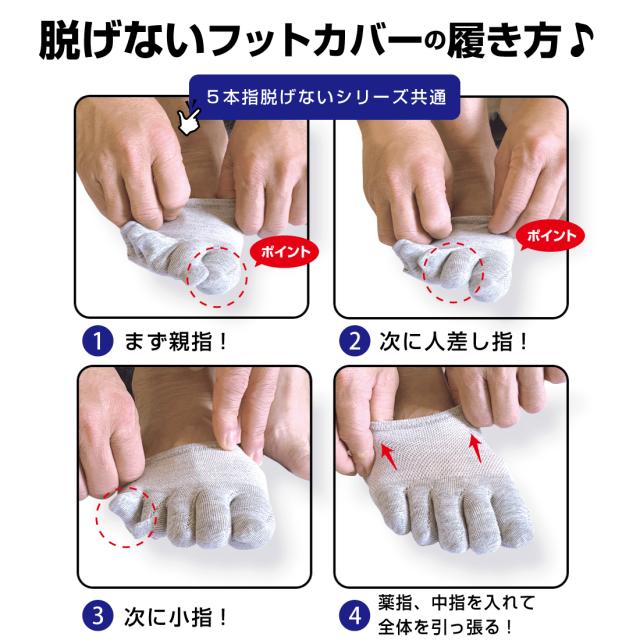 脱げないフットカバーの履き方♪

5本指脱げないシリーズ共通

ポイント

ポイント

1 まず親指！

2 次に人差し指！

3 次に小指！

4 薬指、中指を入れて全体を引っ張る！