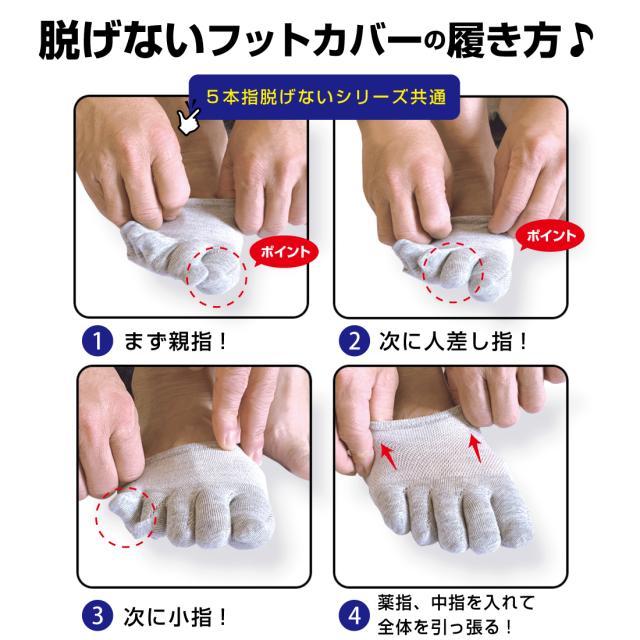 脱げないフットカバーの履き方♪

５本指脱げないシリーズ共通

ポイント

ポイント

1 まず親指！

2 次に人差し指！

3 次に小指！

4 薬指、中指を入れて全体を引っ張る！