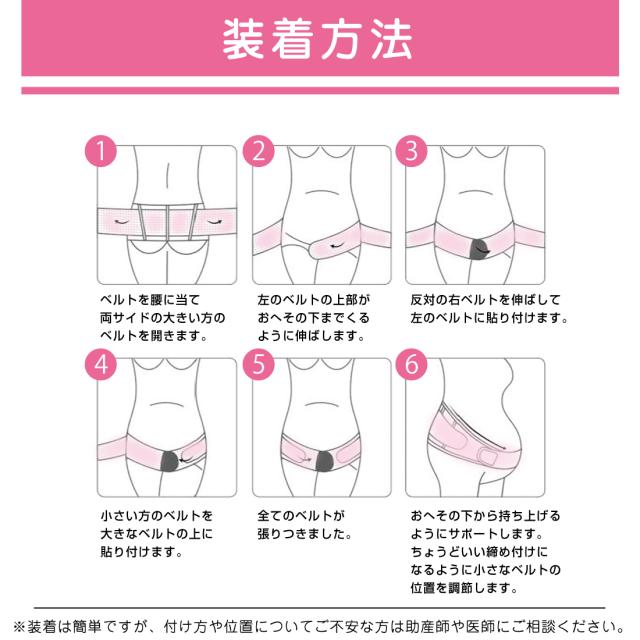 装着方法

1

ベルトを腰に当て両サイドの大きい方のベルトを開きます。

2

左のベルトの上部がおへその下までくるように伸ばします。

3

反対の右ベルトを伸ばして左のベルトに貼り付けます。

4

小さい方のベルトを大きなベルトの上に貼り付けます。

5

全てのベルトが張りつきました。

6

おへその下から持ち上げるようにサポートします。ちょうどいい締め付けになるように小さなベルトの位置を調節します。

※装着は簡単ですが、付け方や位置についてご不安な方は助産師や医師にご相談ください。