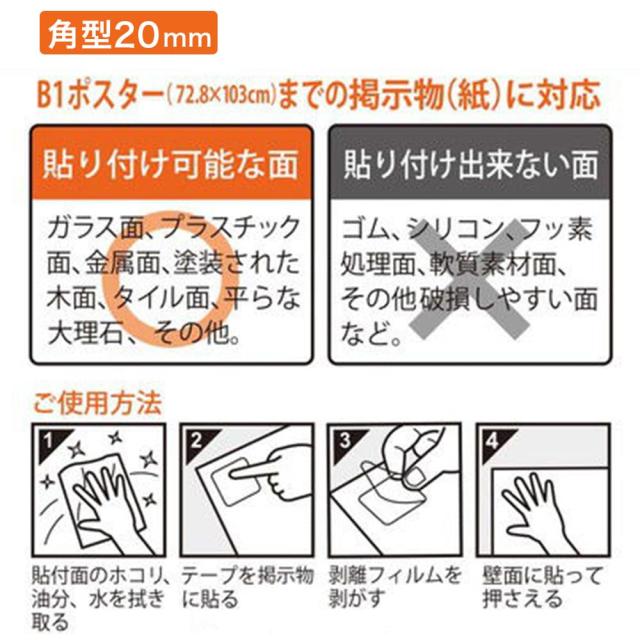 角型20mm

B1ポスター(72.8×103cm)までの掲示物(紙)に対応

貼り付け可能な面

ガラス面、プラスチック面、金属面、塗装された木面、タイル面、平らな大理石、その他。

貼り付け出来ない面

ゴム、シリコン、フッ素処理面、軟質素材面、その他破損しやすい面など。

ご使用方法

1

貼付面のホコリ、油分、水を拭き取る

2

テープを掲示物に貼る

3

剥離フィルムを剥がす

4

壁面に貼って押さえる