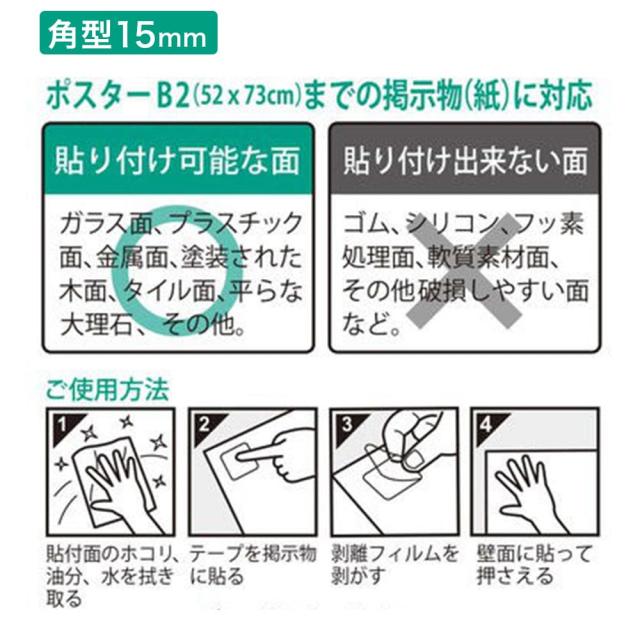 角型15mm

ポスターB2(52 x 73cm)までの掲示物(紙)に対応

貼り付け可能な面

ガラス面、プラスチック面、金属面、塗装された木面、タイル面、平らな大理石、その他。

貼り付け出来ない面

ゴム、シリコン、フッ素処理面、軟質素材面、その他破損しやすい面など。

ご使用方法

1
貼付面のホコリ、油分、水を拭き取る

2
テープを掲示物に貼る

3
剥離フィルムを剥がす

4
壁面に貼って押さえる