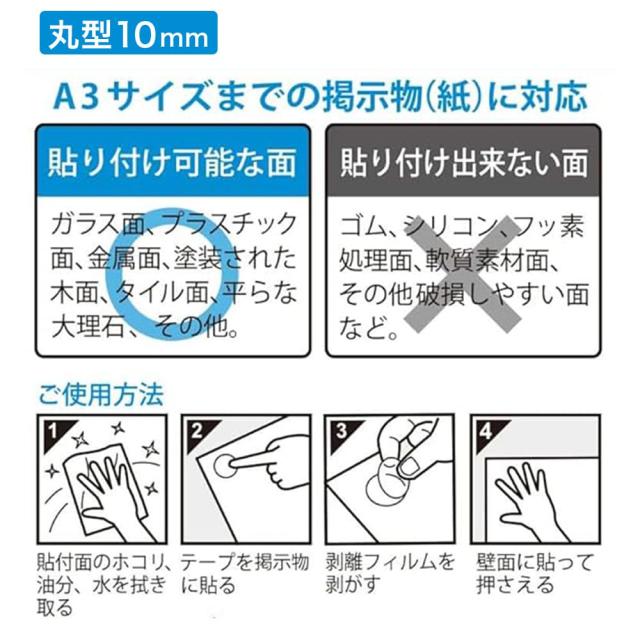 丸型10mm

A3サイズまでの掲示物(紙)に対応

貼り付け可能な面

ガラス面、プラスチック面、金属面、塗装された木面、タイル面、平らな大理石、その他。

貼り付け出来ない面

ゴム、シリコン、フッ素処理面、軟質素材面、その他破損しやすい面など。

ご使用方法

1
貼付面のホコリ、油分、水を拭き取る

2
テープを掲示物に貼る

3
剥離フィルムを剥がす

4
壁面に貼って押さえる