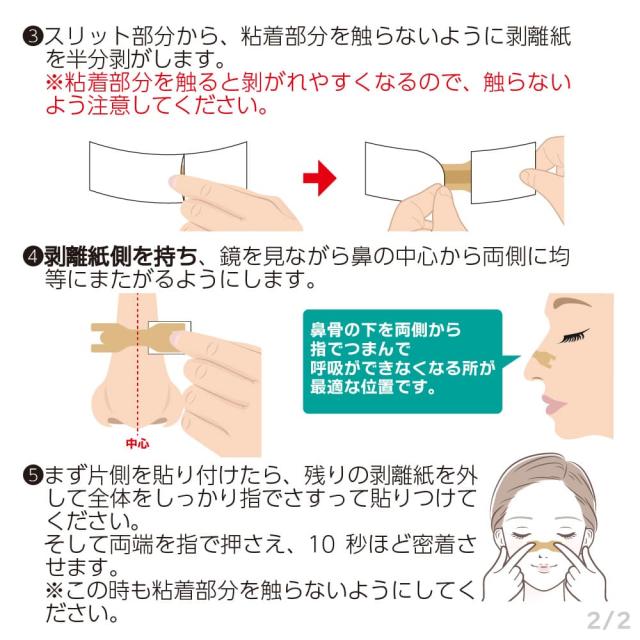 ❸スリット部分から、粘着部分を触らないように剥離紙を半分剥がします。
※粘着部分を触ると剥がれやすくなるので、触らないよう注意してください。

❹剥離紙側を持ち、鏡を見ながら鼻の中心から両側に均等にまたがるようにします。

中心

鼻骨の下を両側から指でつまんで呼吸ができなくなる所が最適な位置です。

❺まず片側を貼り付けたら、残りの剥離紙を外して全体をしっかり指でさすって貼りつけてください。
そして両端を指で押さえ、10 秒ほど密着させます。
※この時も粘着部分を触らないようにしてください。

2/2