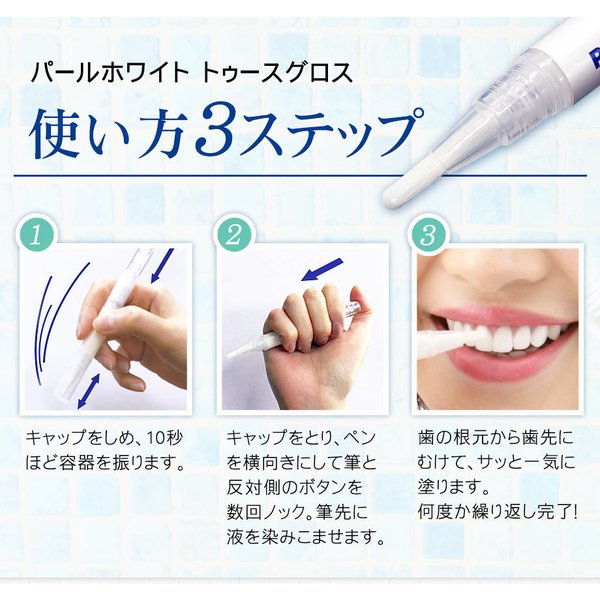 パールホワイト トゥースグロス
使い方3ステップ

1
キャップをしめ、10秒ほど容器を振ります。

2
キャップをとり、ペンを横向きにして筆と反対側のボタンを数回ノック。筆先に液を染みこませます。

3
歯の根元から歯先にむけて、サッと一気に塗ります。
何度か繰り返し完了!