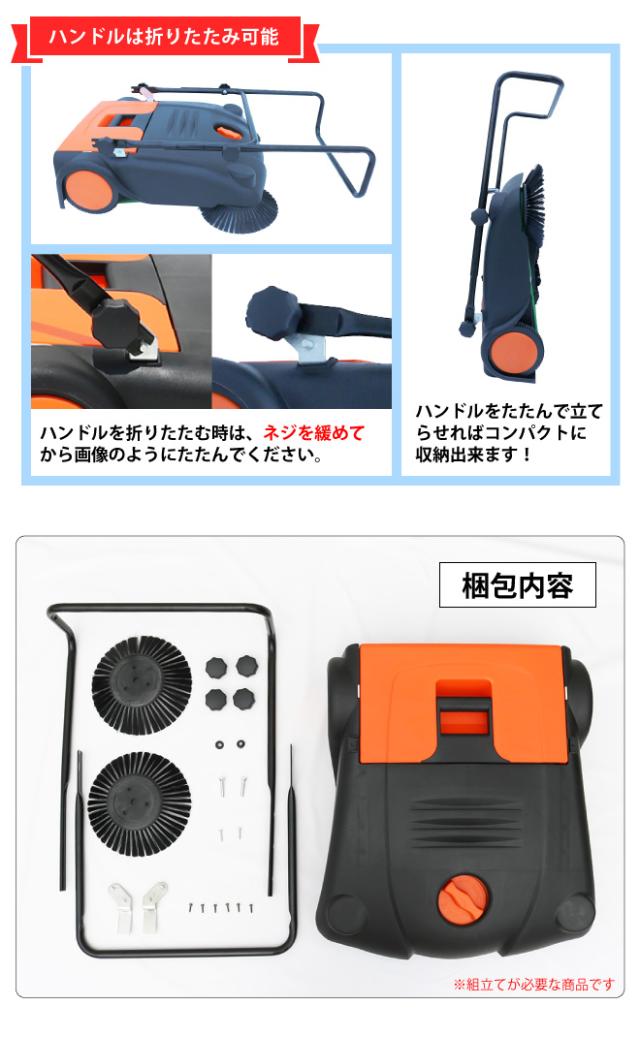 ハンドルは折りたたみ可能

ハンドルを折りたたむ時は、ネジを緩めてから画像のようにたたんでください。

ハンドルをたたんで立てらせればコンパクトに収納出来ます！

梱包内容

※組立てが必要な商品です