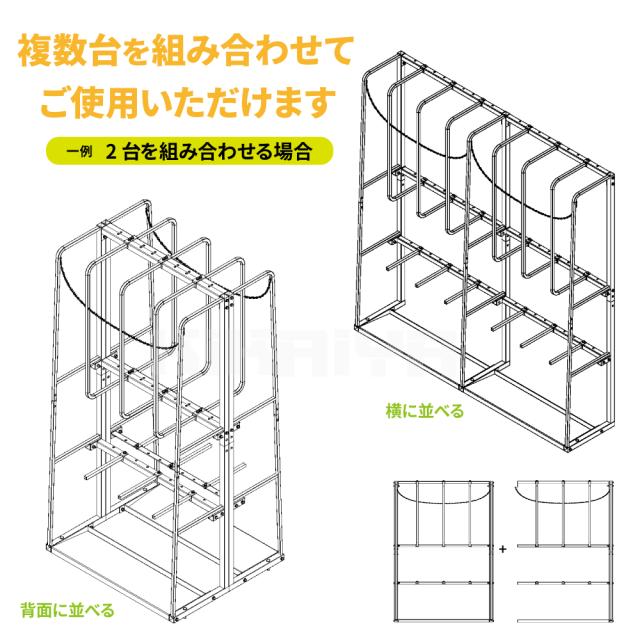 複数台を組み合わせて
ご使用いただけます

一例 2台を組み合わせる場合

横に並べる

+

背面に並べる