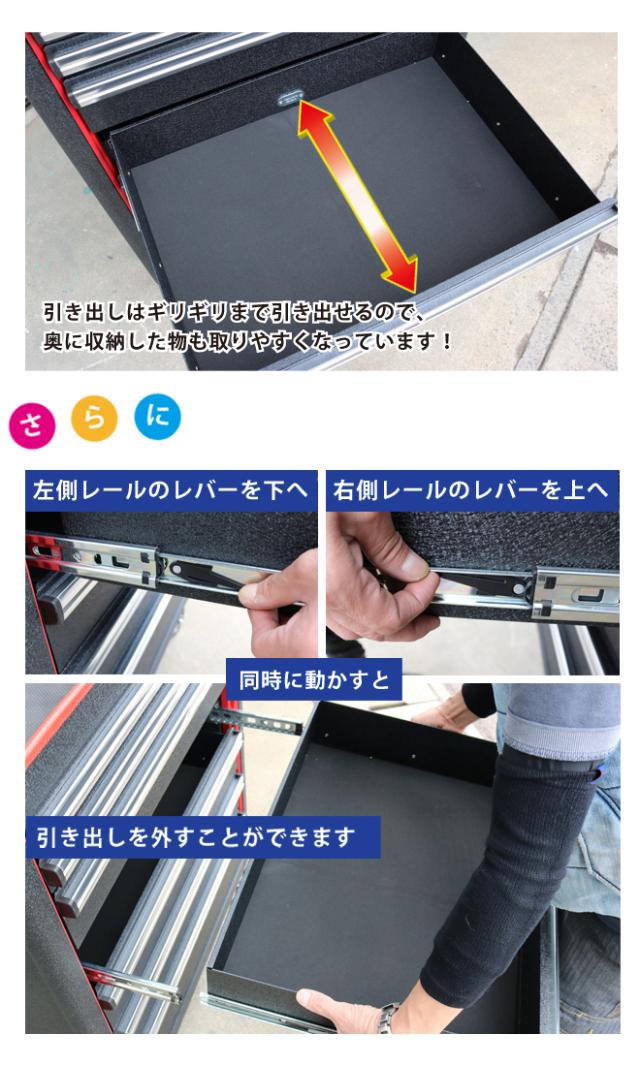 引き出しはギリギリまで引き出せるので、
奥に収納した物も取りやすくなっています！

さ ら に

左側レールのレバーを下へ

右側レールのレバーを上へ

同時に動かすと

引き出しを外すことができます