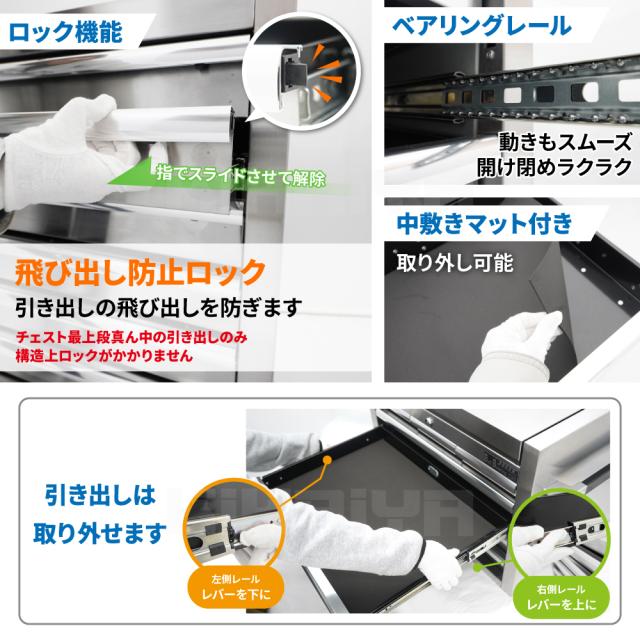 ロック機能

指でスライドさせて解除

飛び出し防止ロック
引き出しの飛び出しを防ぎます
チェスト最上段真ん中の引き出しのみ
構造上ロックがかかりません

ベアリングレール

動きもスムーズ
開け閉めラクラク

中敷きマット付き

取り外し可能

引き出しは
取り外せます

左側レール
レバーを下に

右側レール
レバーを上に