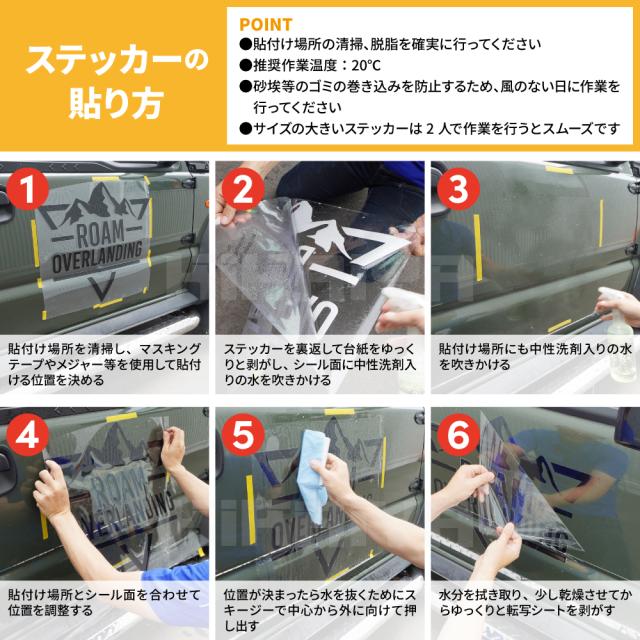 ステッカーの貼り方

POINT
●貼付け場所の清掃、脱脂を確実に行ってください
●推奨作業温度：20℃
●砂埃等のゴミの巻き込みを防止するため、風のない日に作業を行ってください
●サイズの大きいステッカーは 2 人で作業を行うとスムーズです

1
ROAM
OVERLANDING
貼付け場所を清掃し、マスキングテープやメジャー等を使用して貼付ける位置を決める

2
ステッカーを裏返して台紙をゆっくりと剥がし、シール面に中性洗剤入りの水を吹きかける

3
貼付け場所にも中性洗剤入りの水を吹きかける

4
ROAM
OVERLANDING
貼付け場所とシール面を合わせて位置を調整する

5
OVERLANDING
位置が決まったら水を抜くためにスキージーで中心から外に向けて押し出す

6
水分を拭き取り、少し乾燥させてからゆっくりと転写シートを剥がす