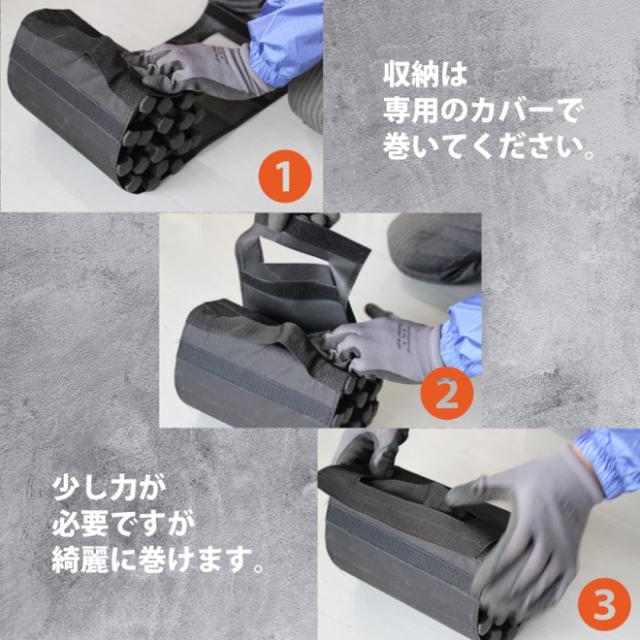 1

収納は
専用のカバーで
巻いてください。

2

少し力が
必要ですが
綺麗に巻けます。

3