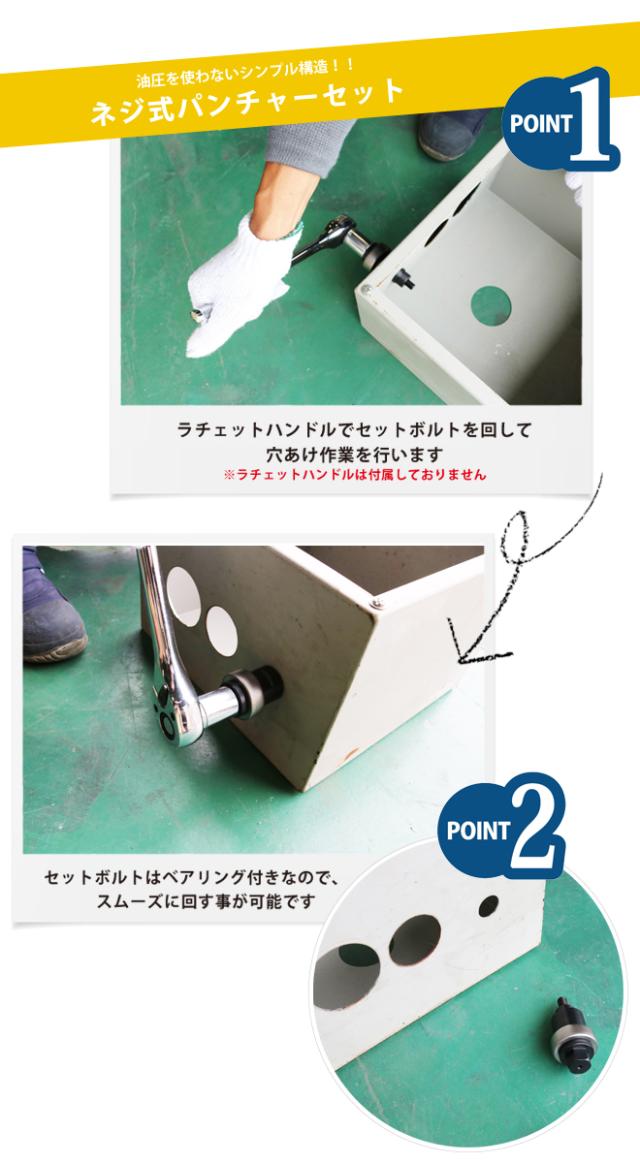 油圧を使わないシンプル構造！！
ネジ式パンチャーセット

POINT 1

ラチェットハンドルでセットボルトを回して穴あけ作業を行います
※ラチェットハンドルは付属しておりません

POINT 2

セットボルトはベアリング付きなので、スムーズに回す事が可能です