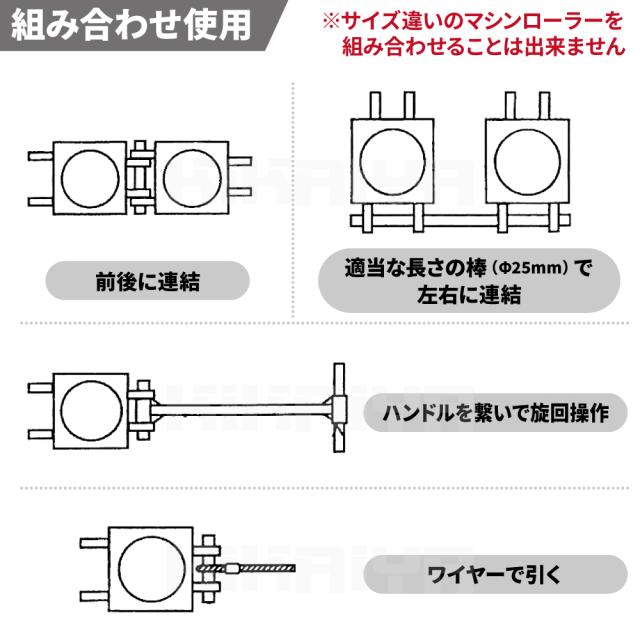 組み合わせ使用

※サイズ違いのマシンローラーを組み合わせることは出来ません

前後に連結

適当な長さの棒（Φ25mm）で左右に連結

ハンドルを繋いで旋回操作

ワイヤーで引く