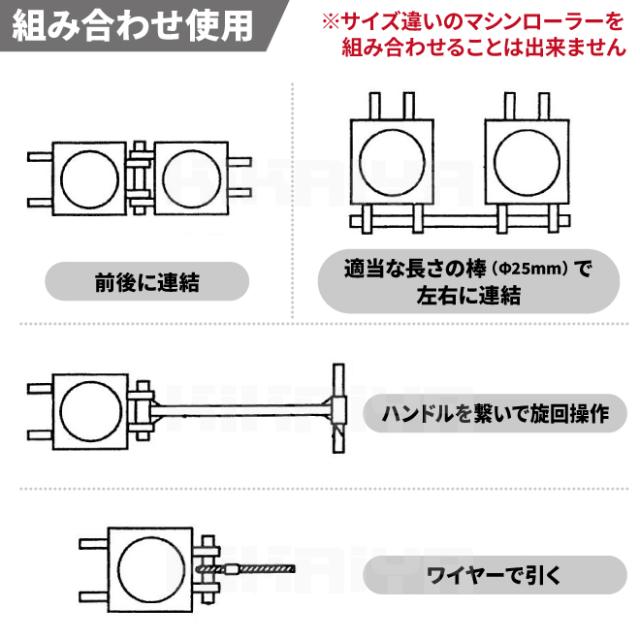 組み合わせ使用

※サイズ違いのマシンローラーを組み合わせることは出来ません

前後に連結

適当な長さの棒（Φ25mm）で左右に連結

ハンドルを繋いで旋回操作

ワイヤーで引く