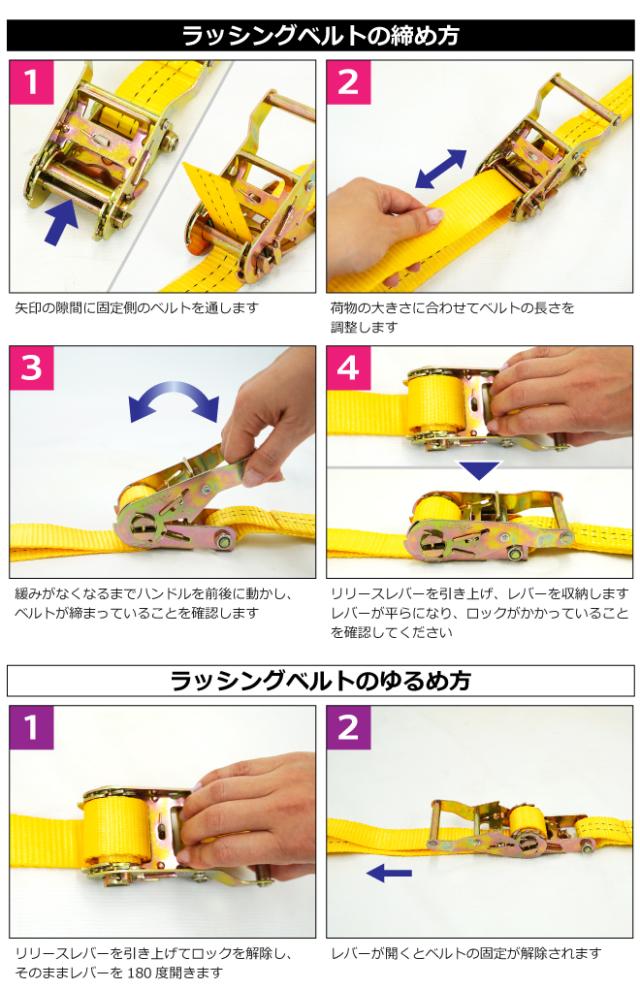 ラッシングベルトの締め方

1

矢印の隙間に固定側のベルトを通します

2

荷物の大きさに合わせてベルトの長さを調整します

3

緩みがなくなるまでハンドルを前後に動かし、ベルトが締まっていることを確認します

4

リリースレバーを引き上げ、レバーを収納します
レバーが平らになり、ロックがかかっていることを確認してください

ラッシングベルトのゆるめ方

1

リリースレバーを引き上げてロックを解除し、そのままレバーを 180 度開きます

2

レバーが開くとベルトの固定が解除されます