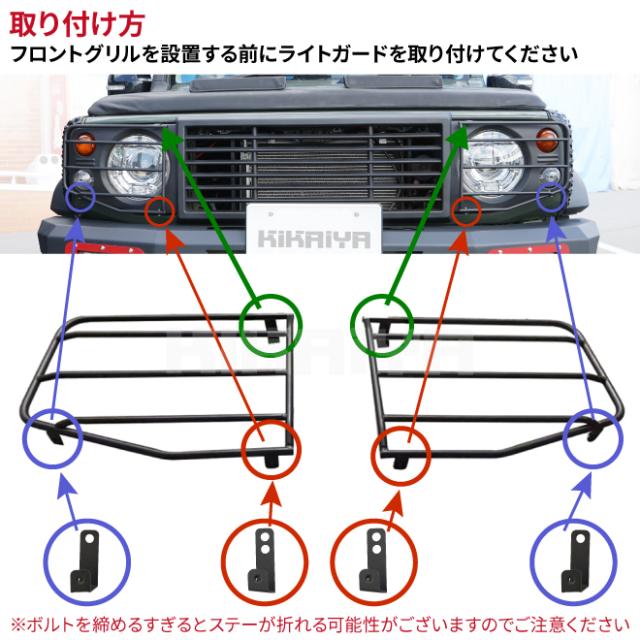 取り付け方
フロントグリルを設置する前にライトガードを取り付けてください

KIKAIYA

※ボルトを締めるすぎるとステーが折れる可能性がございますのでご注意ください