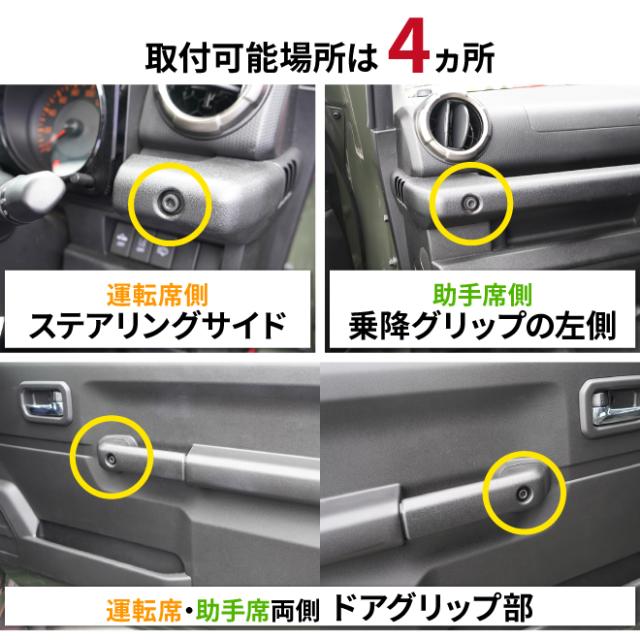 取付可能場所は 4ヵ所

運転席側
ステアリングサイド

助手席側
乗降グリップの左側

運転席・助手席両側 ドアグリップ部