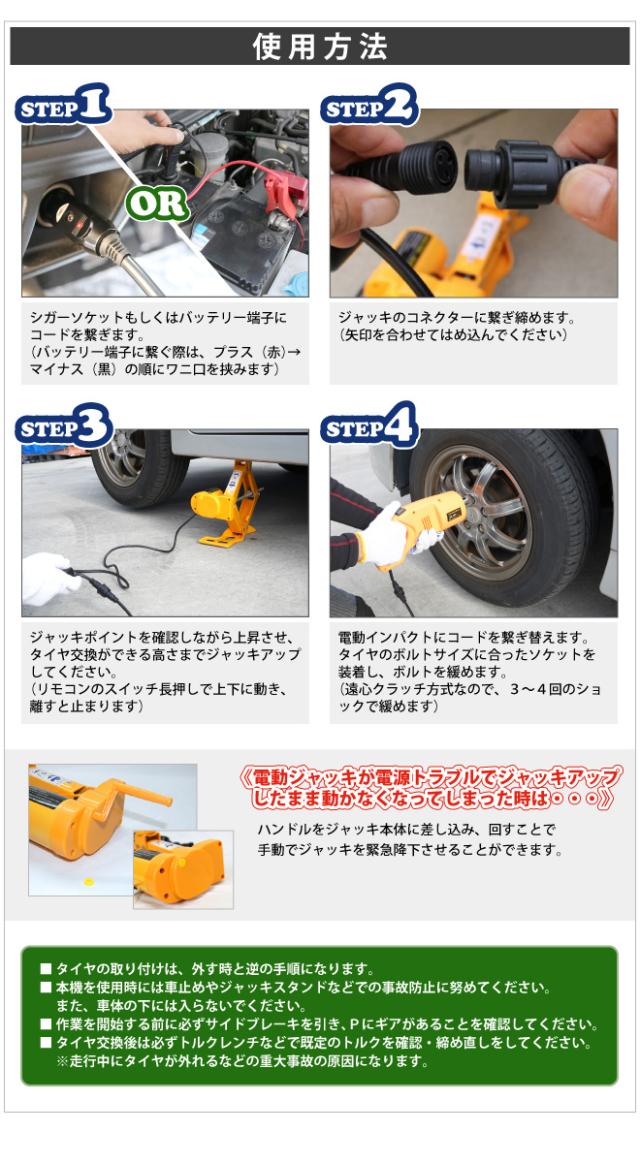 使用方法

STEP1

OR

シガーソケットもしくはバッテリー端子にコードを繋ぎます。
（バッテリー端子に繋ぐ際は、プラス（赤）→マイナス（黒）の順にワニ口を挟みます）

STEP2

ジャッキのコネクターに繋ぎ締めます。
（矢印を合わせてはめ込んでください）

STEP3

ジャッキポイントを確認しながら上昇させ、タイヤ交換ができる高さまでジャッキアップしてください。
（リモコンのスイッチ長押しで上下に動き、離すと止まります）

STEP4

電動インパクトにコードを繋ぎ替えます。
タイヤのボルトサイズに合ったソケットを装着し、ボルトを緩めます。
（遠心クラッチ方式なので、3～4回のショックで緩めます）

《電動ジャッキが電源トラブルでジャッキアップしたまま動かなくなってしまった時は・・・》

ハンドルをジャッキ本体に差し込み、回すことで手動でジャッキを緊急降下させることができます。

■ タイヤの取り付けは、外す時と逆の手順になります。
■ 本機を使用時には車止めやジャッキスタンドなどでの事故防止に努めてください。
また、車体の下には入らないでください。
■ 作業を開始する前に必ずサイドブレーキを引き、Pにギアがあることを確認してください。
■ タイヤ交換後は必ずトルクレンチなどで既定のトルクを確認・締め直しをしてください。
※走行中にタイヤが外れるなどの重大事故の原因になります。