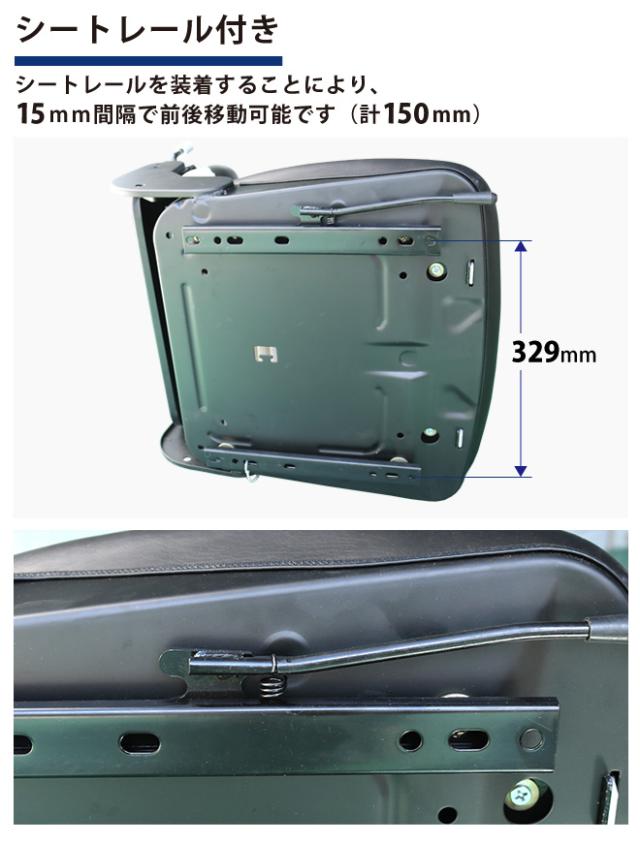 シートレール付き

シートレールを装着することにより、
15mm間隔で前後移動可能です（計150mm）

329mm