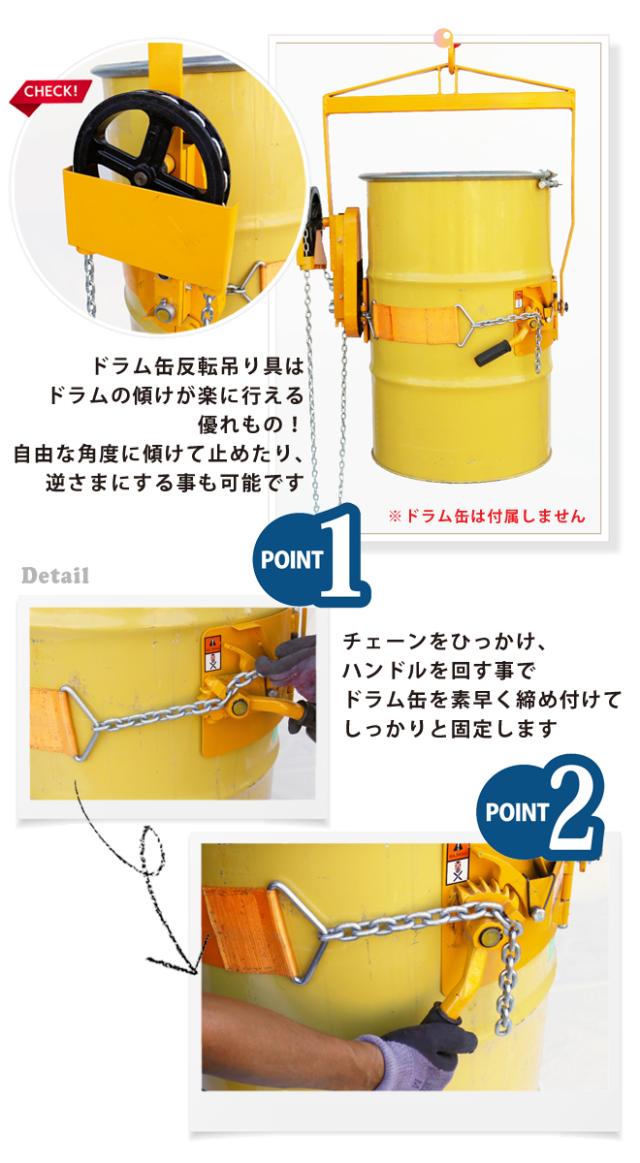 CHECK!

ドラム缶反転吊り具は
ドラムの傾けが楽に行える
優れもの！
自由な角度に傾けて止めたり、
逆さまにする事も可能です

※ドラム缶は付属しません

POINT 1

Detail

チェーンをひっかけ、
ハンドルを回す事で
ドラム缶を素早く締め付けて
しっかりと固定します

POINT 2