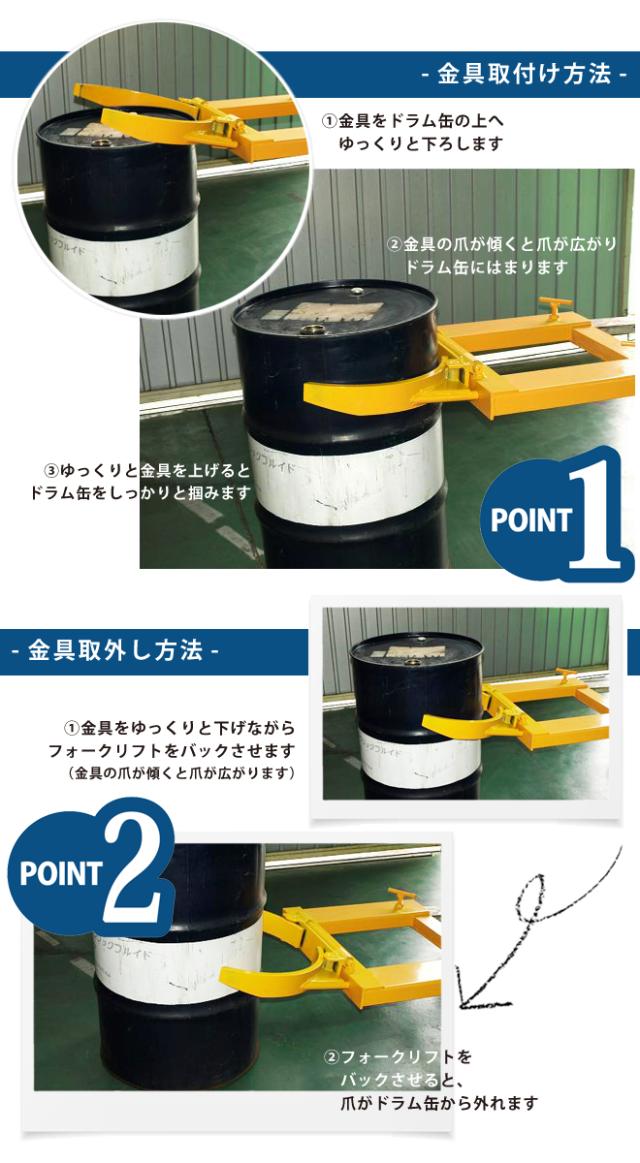 - 金具取付け方法 -

①金具をドラム缶の上へ
ゆっくりと下ろします

②金具の爪が傾くと爪が広がり
ドラム缶にはまります

③ゆっくりと金具を上げると
ドラム缶をしっかりと掴みます

POINT 1

- 金具取外し方法 -

①金具をゆっくりと下げながら
フォークリフトをバックさせます
（金具の爪が傾くと爪が広がります）

POINT 2

②フォークリフトを
バックさせると、
爪がドラム缶から外れます