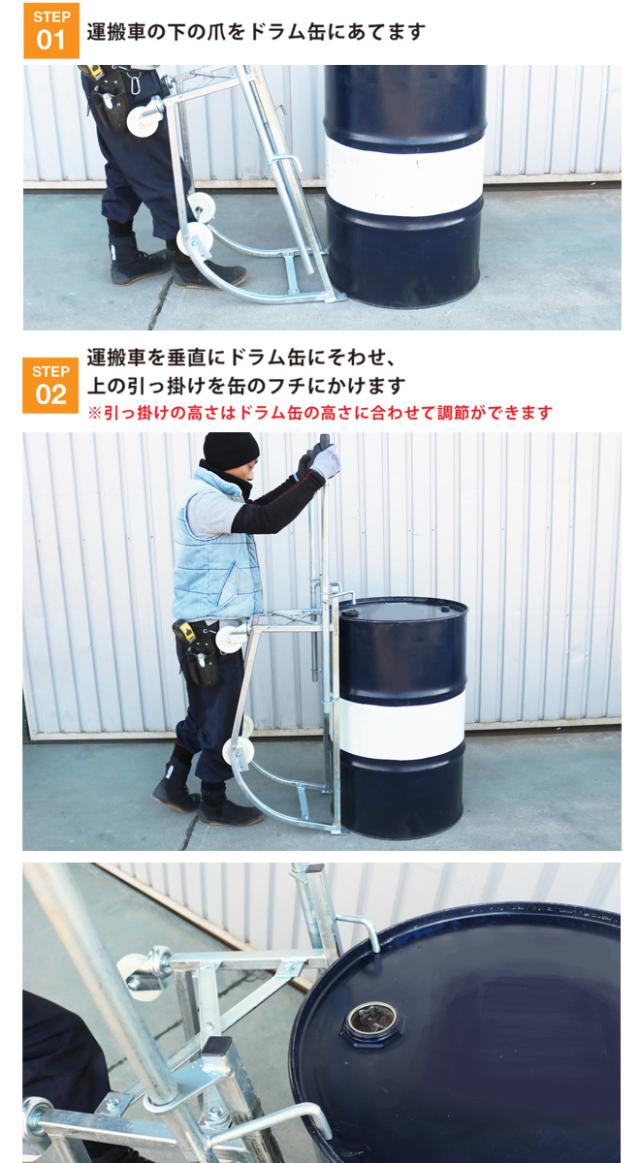 STEP 01 運搬車の下の爪をドラム缶にあてます

STEP 02 運搬車を垂直にドラム缶にそわせ、上の引っ掛けを缶のフチにかけます
※引っ掛けの高さはドラム缶の高さに合わせて調節ができます