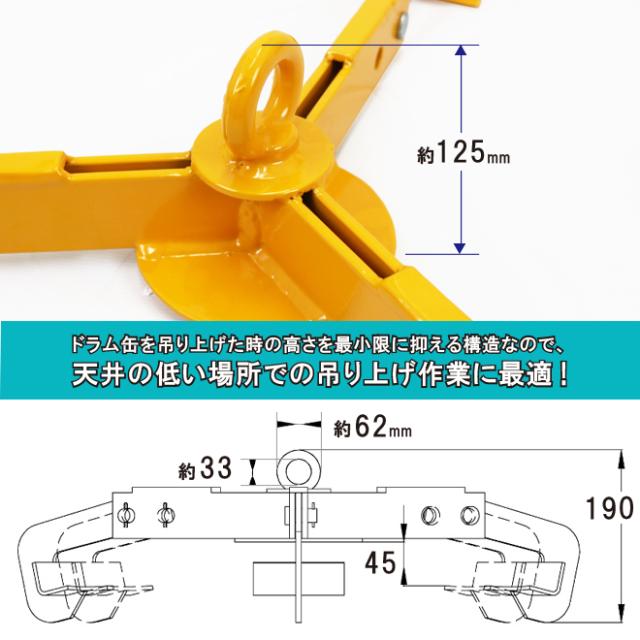 約125mm

ドラム缶を吊り上げた時の高さを最小限に抑える構造なので、
天井の低い場所での吊り上げ作業に最適！

約62mm

約33

190

45