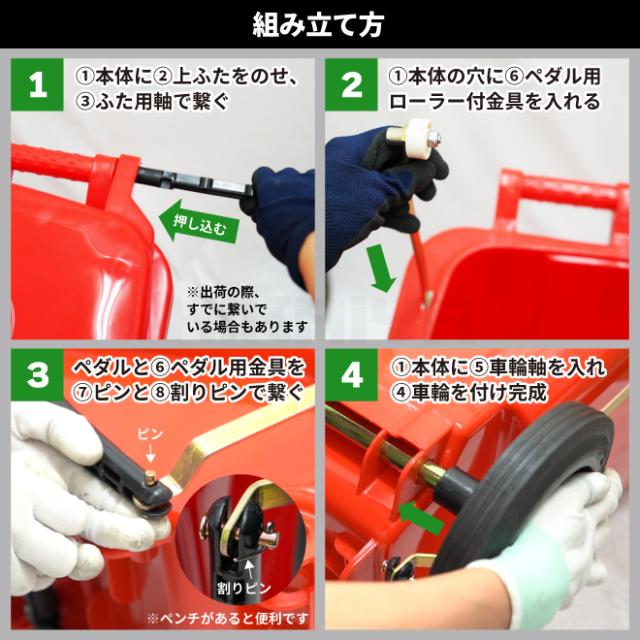 組み立て方

1
①本体に②上ふたをのせ、③ふた用軸で繋ぐ

押し込む

※出荷の際、すでに繋いでいる場合もあります

2
①本体の穴に⑥ペダル用ローラー付金具を入れる

3
ペダルと⑥ペダル用金具を⑦ピンと⑧割りピンで繋ぐ

ピン

割りピン

※ペンチがあると便利です

4
①本体に⑤車輪軸を入れ④車輪を付け完成