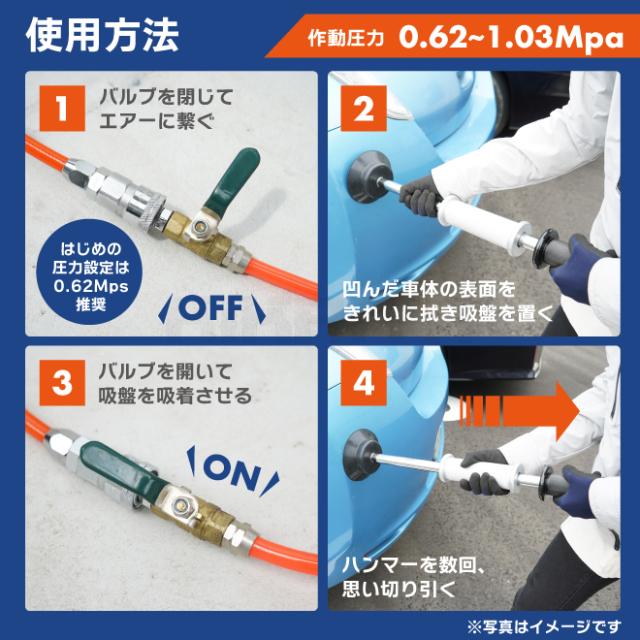 使用方法

作動圧力 0.62~1.03Mpa

1
バルブを閉じて
エアーに繋ぐ

はじめの
圧力設定は
0.62Mps
推奨

OFF

2
凹んだ車体の表面を
きれいに拭き吸盤を置く

3
バルブを開いて
吸盤を吸着させる

ON

4
ハンマーを数回、
思い切り引く

※写真はイメージです