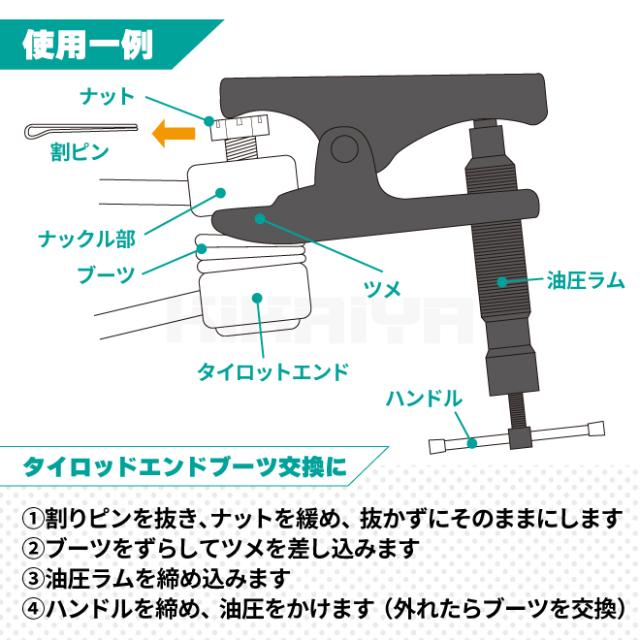 使用一例

ナット
割ピン
ナックル部
ブーツ
ツメ
油圧ラム
タイロットエンド
ハンドル

KIKAIYA

タイロッドエンドブーツ交換に

①割りピンを抜き、ナットを緩め、抜かずにそのままにします
②ブーツをずらしてツメを差し込みます
③油圧ラムを締め込みます
④ハンドルを締め、油圧をかけます（外れたらブーツを交換）