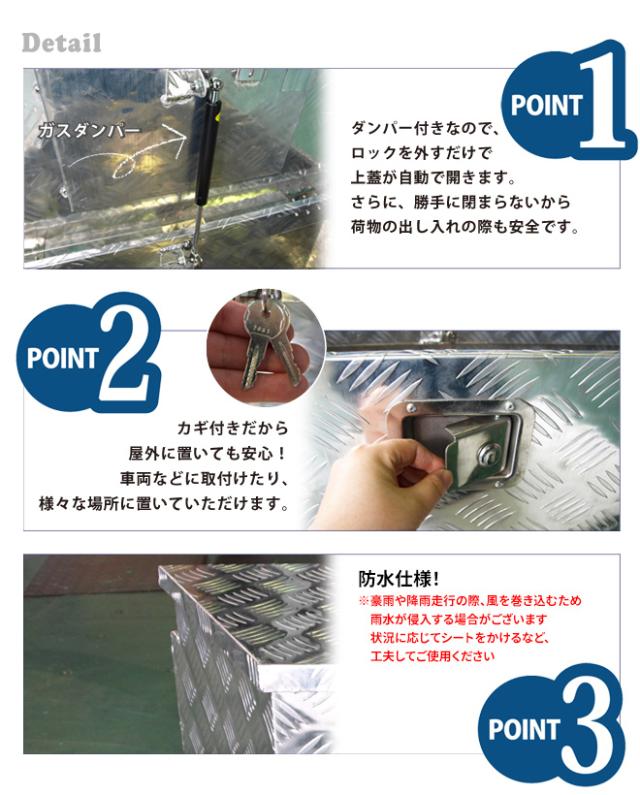 Detail

ガスダンパー

POINT 1

ダンパー付きなので、
ロックを外すだけで
上蓋が自動で開きます。
さらに、勝手に閉まらないから
荷物の出し入れの際も安全です。

POINT 2

カギ付きだから
屋外に置いても安心！
車両などに取付けたり、
様々な場所に置いていただけます。

防水仕様！
※豪雨や降雨走行の際、風を巻き込むため
雨水が侵入する場合がございます
状況に応じてシートをかけるなど、
工夫してご使用ください

POINT 3