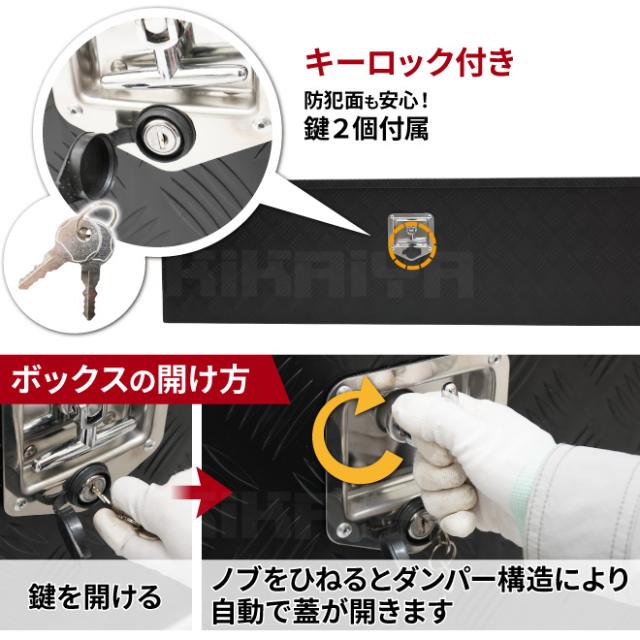 キーロック付き

防犯面も安心！
鍵２個付属

KIKAIYA

ボックスの開け方

鍵を開ける

ノブをひねるとダンパー構造により自動で蓋が開きます