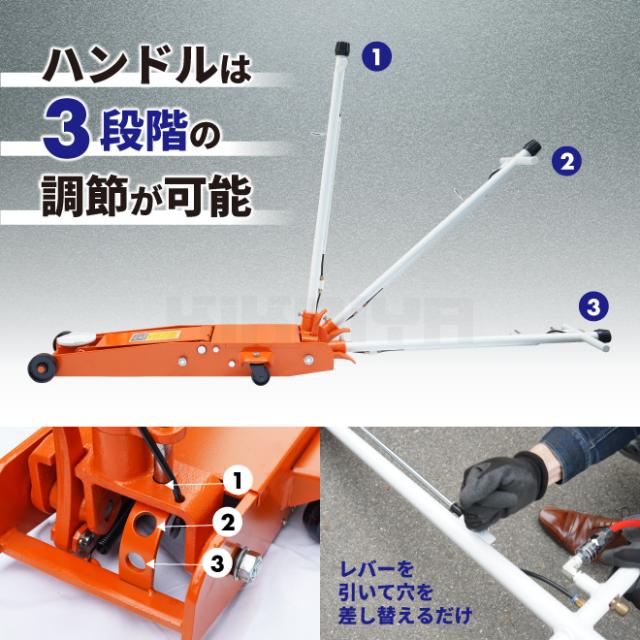 ハンドルは
3段階の
調節が可能

1
2
3

1
2
3

レバーを
引いて穴を
差し替えるだけ