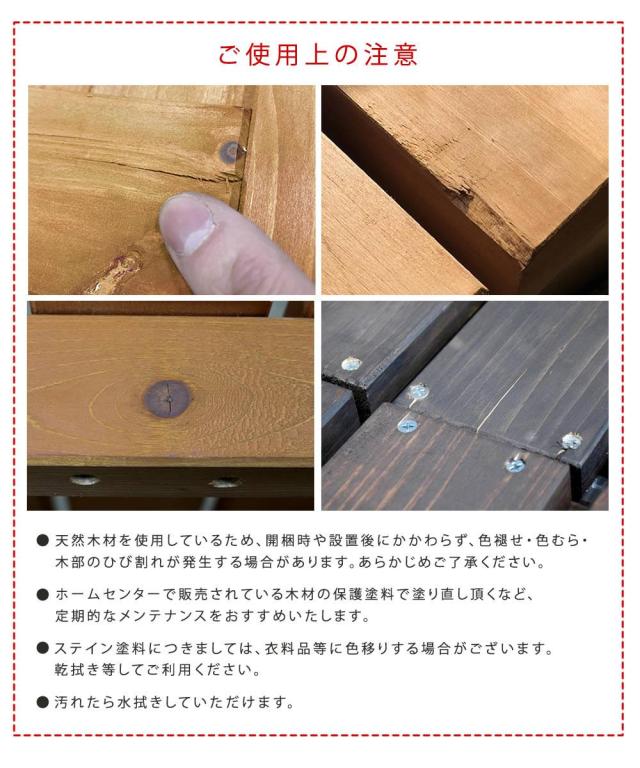 ご使用上の注意

● 天然木材を使用しているため、開梱時や設置後にかかわらず、色褪せ・色むら・木部のひび割れが発生する場合があります。あらかじめご了承ください。

● ホームセンターで販売されている木材の保護塗料で塗り直し頂くなど、定期的なメンテナンスをおすすめいたします。

● ステイン塗料につきましては、衣料品等に色移りする場合がございます。乾拭き等してご利用ください。

● 汚れたら水拭きしていただけます。