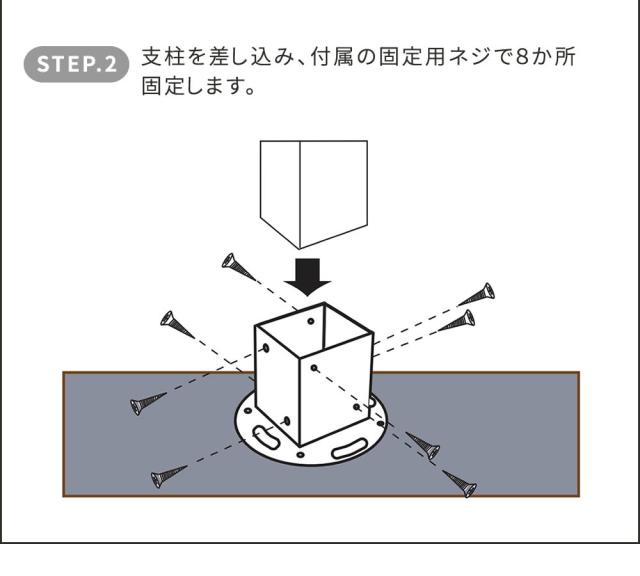 STEP.2 支柱を差し込み、付属の固定用ネジで8か所固定します。