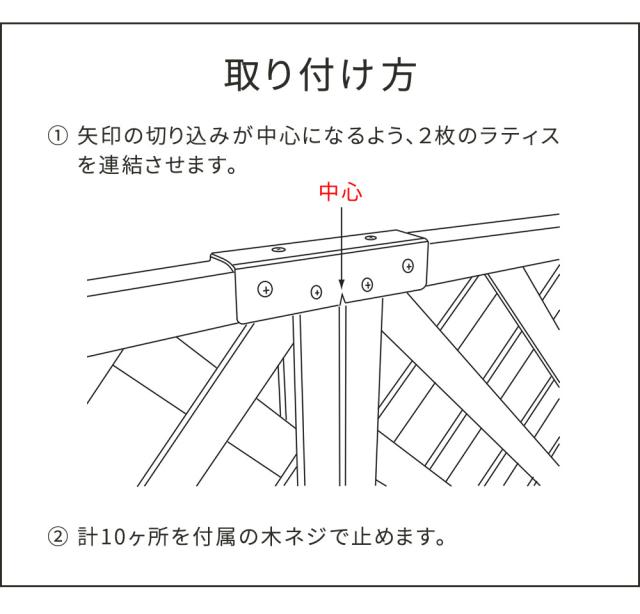 取り付け方

① 矢印の切り込みが中心になるよう、2枚のラティスを連結させます。

中心

② 計10ヶ所を付属の木ネジで止めます。