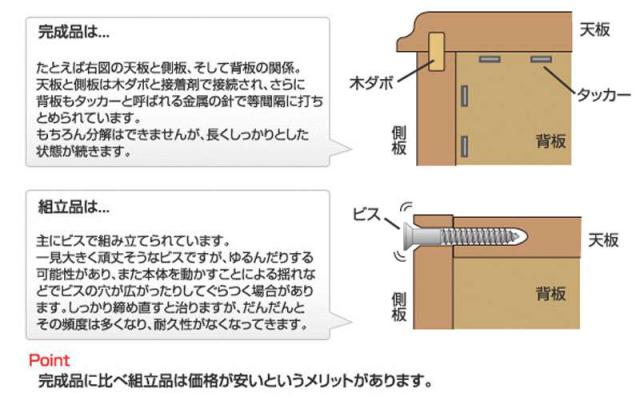 完成品は...

たとえば右図の天板と側板、そして背板の関係。天板と側板は木ダボと接着剤で接続され、さらに背板もタッカーと呼ばれる金属の針で等間隔に打ちとめられています。
もちろん分解はできませんが、長くしっかりとした状態が続きます。

天板
木ダボ
タッカー
側板
背板

組立品は...

主にビスで組み立てられています。
一見大きく頑丈そうなビスですが、ゆるんだりする可能性があり、また本体を動かすことによる揺れなどでビスの穴が広がったりしてぐらつく場合があります。しっかり締め直すと治りますが、だんだんとその頻度は多くなり、耐久性がなくなってきます。

ビス
天板
側板
背板

Point
完成品に比べ組立品は価格が安いというメリットがあります。