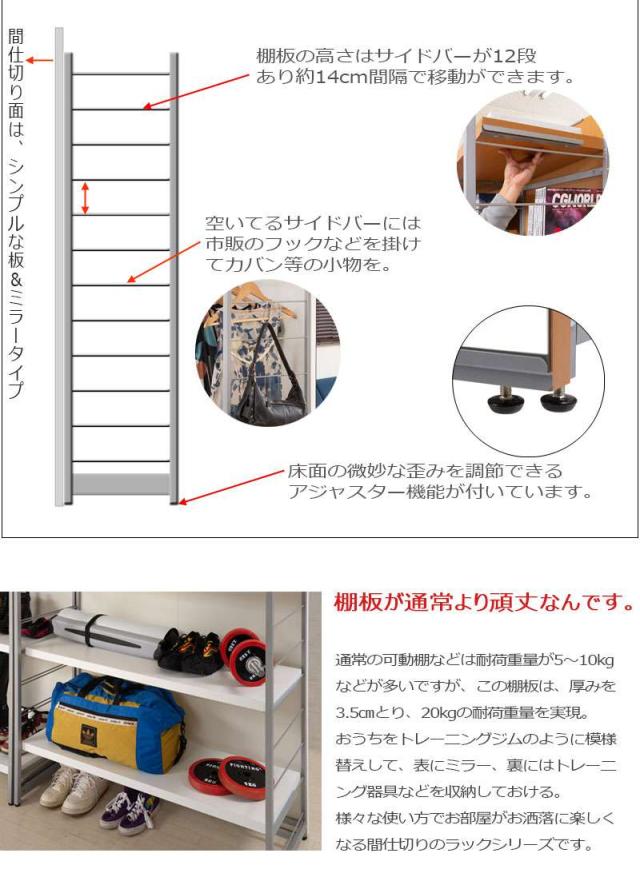 間仕切り面は、シンプルな板&ミラータイプ

棚板の高さはサイドバーが12段あり約14cm間隔で移動ができます。

空いてるサイドバーには市販のフックなどを掛けてカバン等の小物を。

床面の微妙な歪みを調節できるアジャスター機能が付いています。

棚板が通常より頑丈なんです。

通常の可動棚などは耐荷重量が5~10kgなどが多いですが、この棚板は、厚みを3.5㎝とり、20kgの耐荷重量を実現。おうちをトレーニングジムのように模様替えして、表にミラー、裏にはトレーニング器具などを収納しておける。様々な使い方でお部屋がお洒落に楽しくなる間仕切りのラックシリーズです。