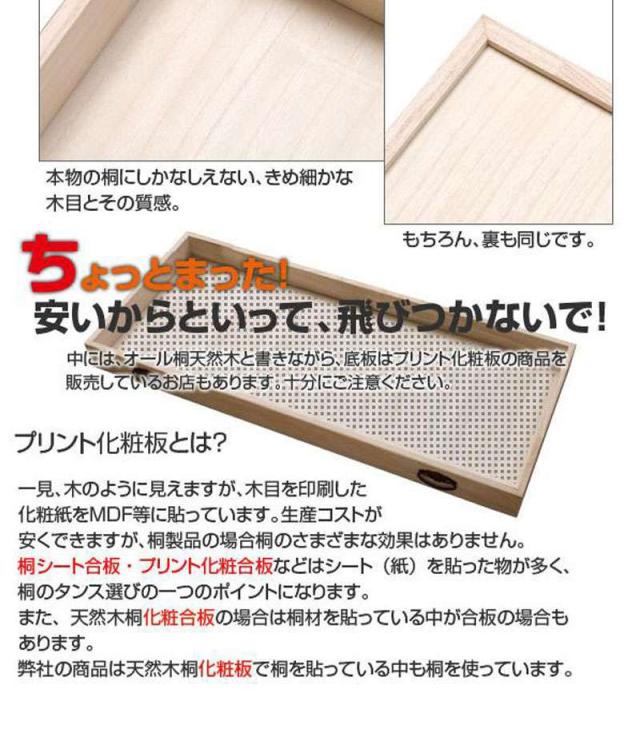 本物の桐にしかなしえない、きめ細かな木目とその質感。

もちろん、裏も同じです。

ちょっとまった!
安いからといって、飛びつかないで!

中には、オール桐天然木と書きながら、底板はプリント化粧板の商品を販売しているお店もあります。十分にご注意ください。

プリント化粧板とは?

一見、木のように見えますが、木目を印刷した化粧紙をMDF等に貼っています。生産コストが安くできますが、桐製品の場合桐のさまざまな効果はありません。
桐シート合板・プリント化粧合板などはシート（紙）を貼った物が多く、桐のタンス選びの一つのポイントになります。
また、天然木桐化粧合板の場合は桐材を貼っている中が合板の場合もあります。
弊社の商品は天然木桐化粧板で桐を貼っている中も桐を使っています。