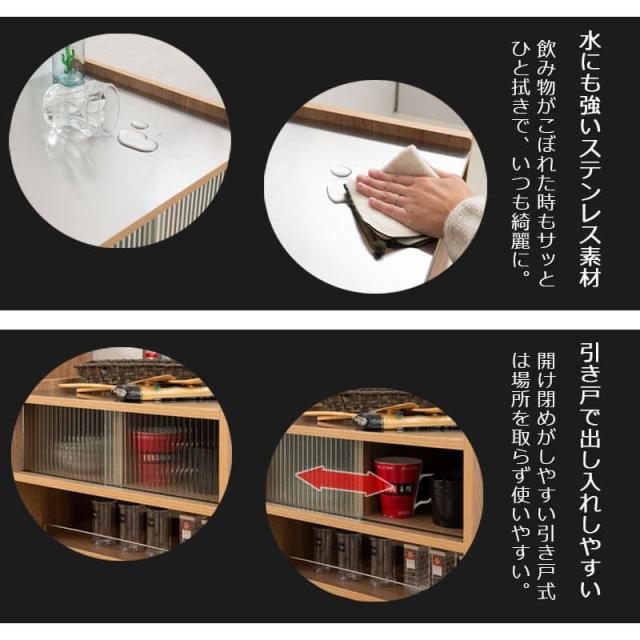 水にも強いステンレス素材

飲み物がこぼれた時もサッとひと拭きで、いつも綺麗に。

引き戸で出し入れしやすい

開け閉めがしやすい引き戸式は場所を取らず使いやすい。