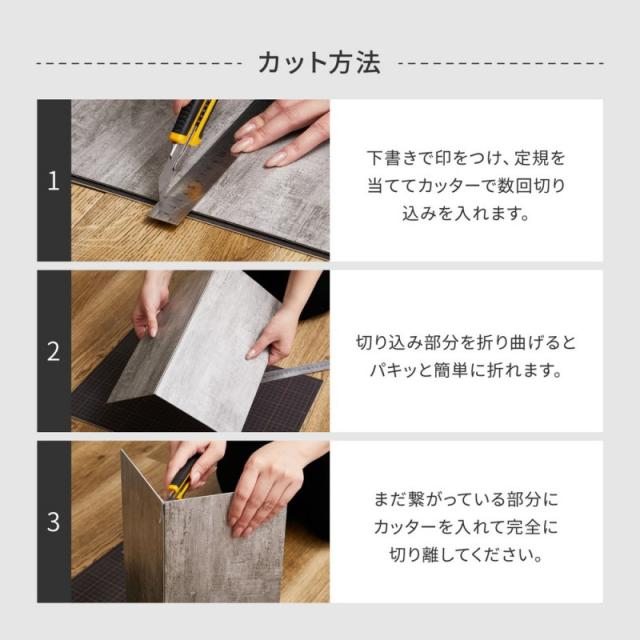 カット方法

1

下書きで印をつけ、定規を当ててカッターで数回切り込みを入れます。

2

切り込み部分を折り曲げるとパキッと簡単に折れます。

3

まだ繋がっている部分にカッターを入れて完全に切り離してください。