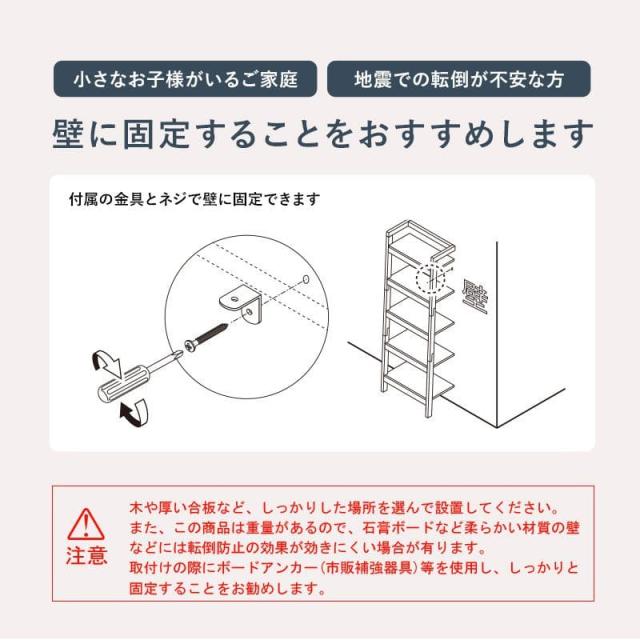 小さなお子様がいるご家庭

地震での転倒が不安な方

壁に固定することをおすすめします

付属の金具とネジで壁に固定できます

壁

注意

木や厚い合板など、しっかりした場所を選んで設置してください。また、この商品は重量があるので、石膏ボードなど柔らかい材質の壁などには転倒防止の効果が効きにくい場合が有ります。取付けの際にボードアンカー(市販補強器具)等を使用し、しっかりと固定することをお勧めします。