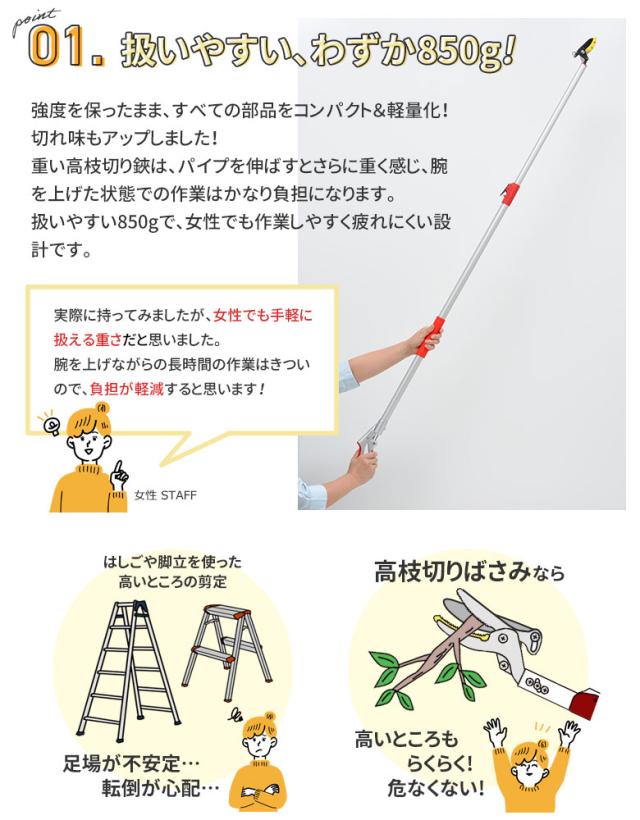 point

01. 扱いやすい、わずか850g!

強度を保ったまま、すべての部品をコンパクト&軽量化!
切れ味もアップしました!
重い高枝切り鋏は、パイプを伸ばすとさらに重く感じ、腕を上げた状態での作業はかなり負担になります。
扱いやすい850gで、女性でも作業しやすく疲れにくい設計です。

実際に持ってみましたが、女性でも手軽に扱える重さだと思いました。
腕を上げながらの長時間の作業はきついので、負担が軽減すると思います!

女性 STAFF

はしごや脚立を使った
高いところの剪定

足場が不安定…
転倒が心配…

高枝切りばさみなら

高いところも
らくらく!
危なくない!