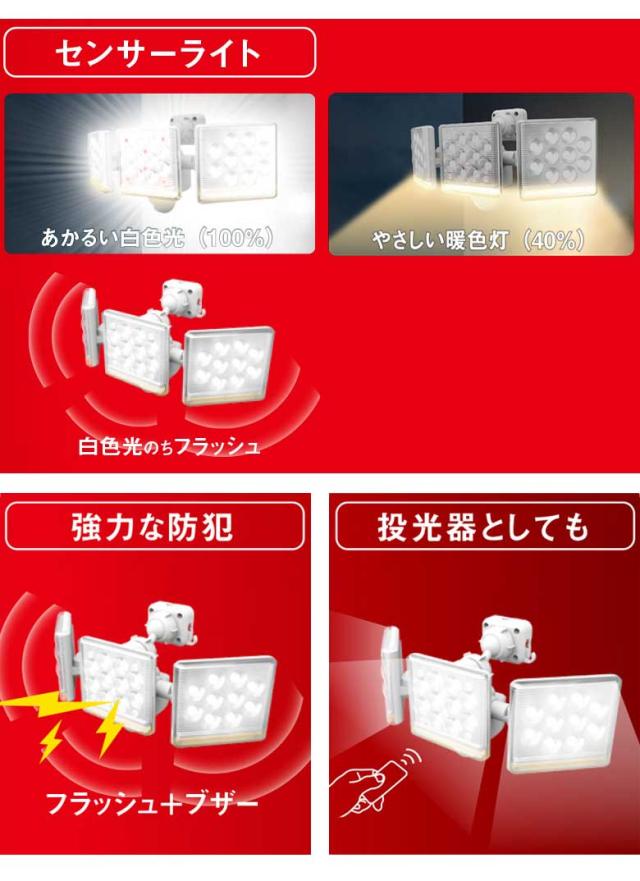 センサーライト

あかるい白色光（100%）

やさしい暖色灯（40%）

白色光のちフラッシュ

強力な防犯

フラッシュ＋ブザー

投光器としても