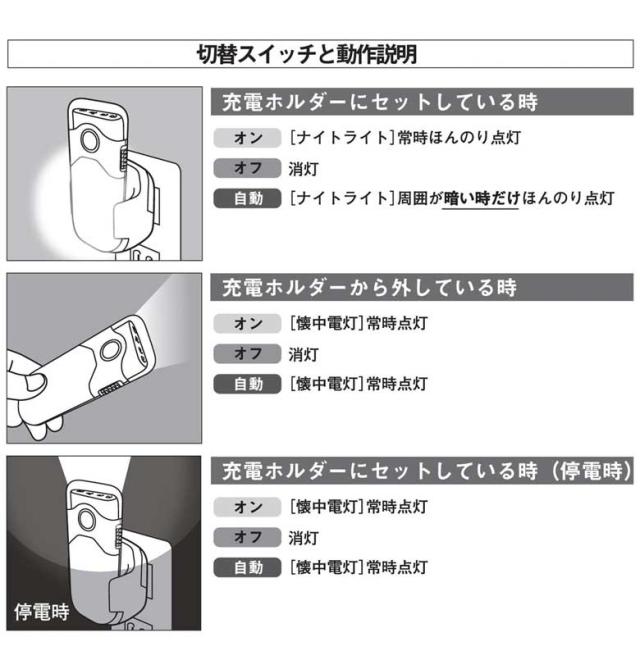 切替スイッチと動作説明

充電ホルダーにセットしている時

オン ［ナイトライト］常時ほんのり点灯

オフ 消灯

自動 ［ナイトライト］周囲が暗い時だけほんのり点灯

充電ホルダーから外している時

オン ［懐中電灯］常時点灯

オフ 消灯

自動 ［懐中電灯］常時点灯

充電ホルダーにセットしている時（停電時）

オン ［懐中電灯］常時点灯

オフ 消灯

自動 ［懐中電灯］常時点灯

停電時