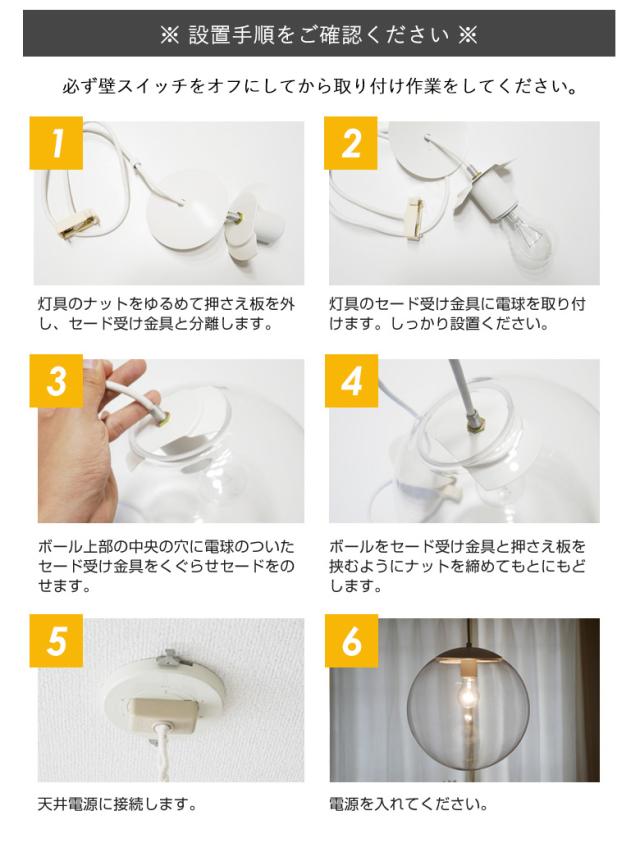 ※ 設置手順をご確認ください ※

必ず壁スイッチをオフにしてから取り付け作業をしてください。

1

灯具のナットをゆるめて押さえ板を外し、セード受け金具と分離します。

2

灯具のセード受け金具に電球を取り付けます。しっかり設置ください。

3

ボール上部の中央の穴に電球のついたセード受け金具をくぐらせセードをのせます。

4

ボールをセード受け金具と押さえ板を挟むようにナットを締めてもとにもどします。

5

天井電源に接続します。

6

電源を入れてください。