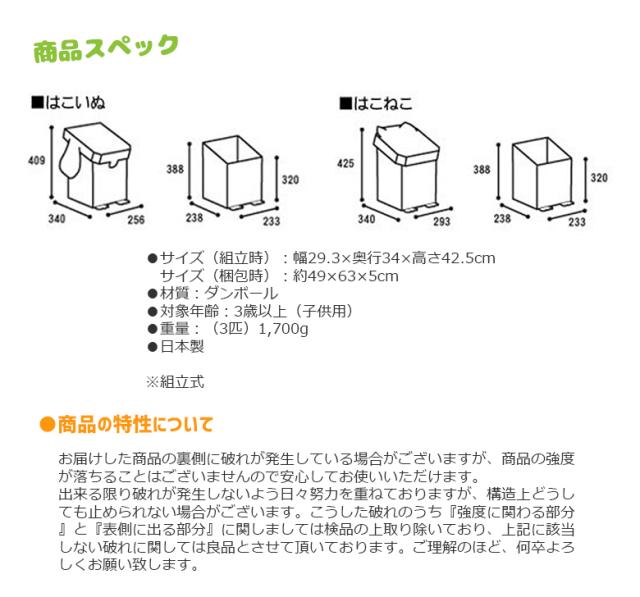 商品スペック

■はこいぬ

409
340
256
388
320
238
233

■はこねこ

425
340
293
388
320
238
233

●サイズ（組立時）：幅29.3×奥行34×高さ42.5cm
サイズ（梱包時）：約49×63×5cm
●材質：ダンボール
●対象年齢：3歳以上（子供用）
●重量：（3匹）1,700g
●日本製

※組立式

●商品の特性について

お届けした商品の裏側に破れが発生している場合がございますが、商品の強度が落ちることはございませんので安心してお使いいただけます。
出来る限り破れが発生しないよう日々努力を重ねておりますが、構造上どうしても止められない場合がございます。こうした破れのうち『強度に関わる部分』と『表側に出る部分』に関しましては検品の上取り除いており、上記に該当しない破れに関しては良品とさせて頂いております。ご理解のほど、何卒よろしくお願い致します。